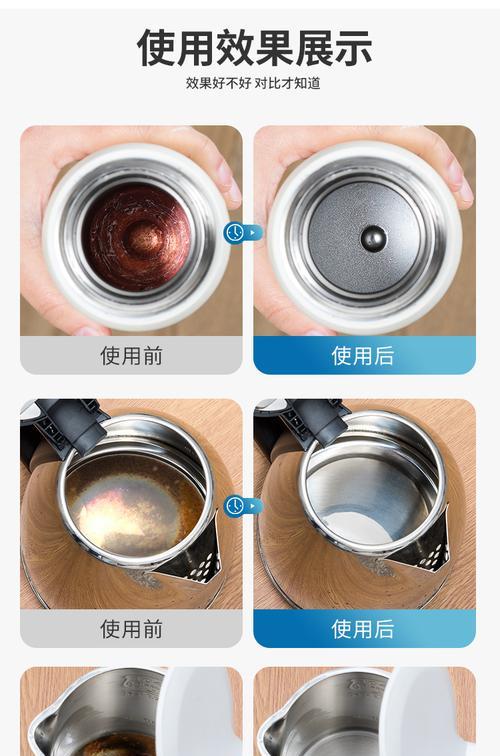 使用效果展示

效果好不好 对比才知道

使用前

使用后

使用前

使用后